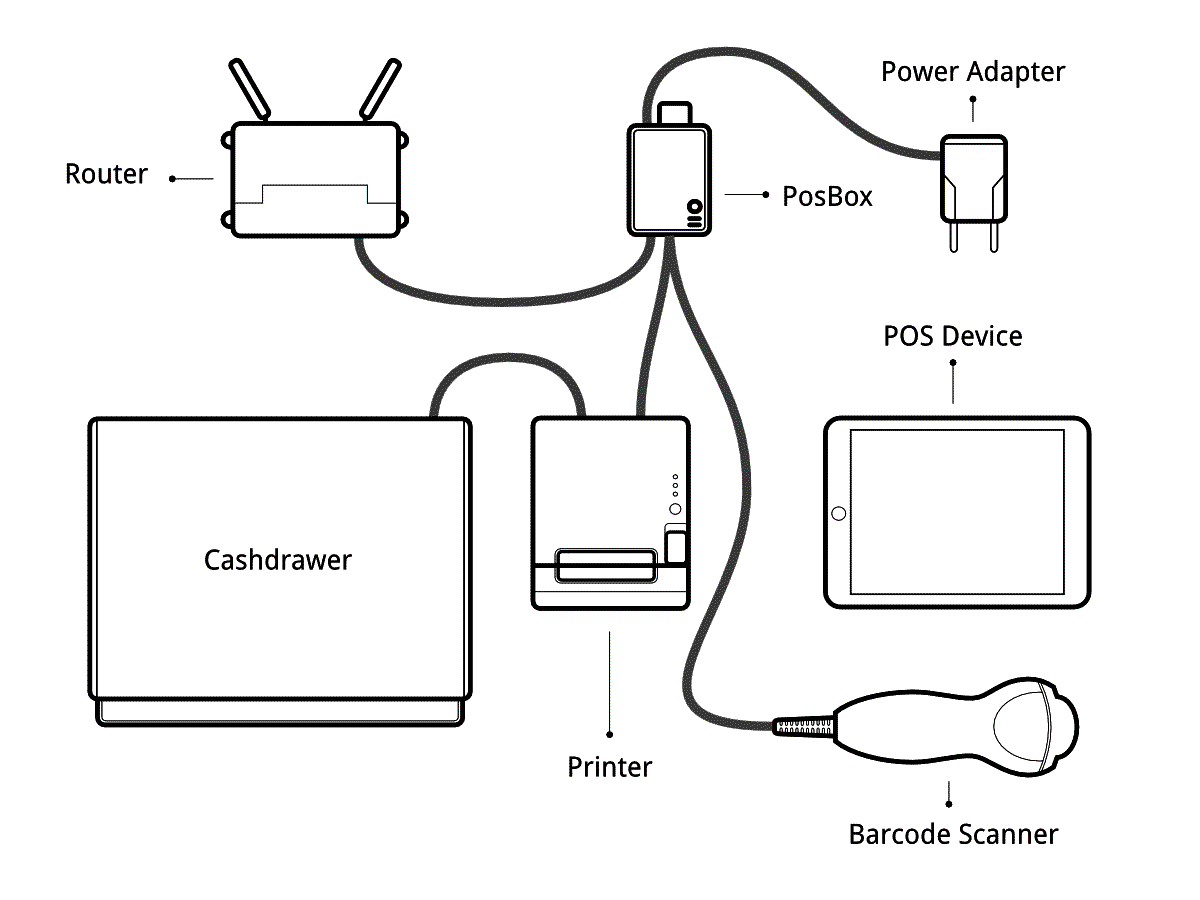 Power Adapter

Router

PosBox

POS Device

Cashdrawer

Printer

Barcode Scanner